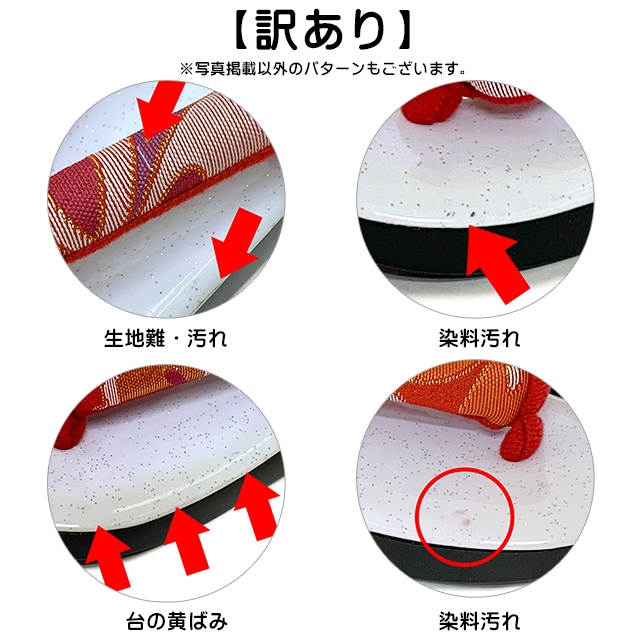 【訳あり】
※写真掲載以外のパターンもございます。

生地難・汚れ

染料汚れ

台の黄ばみ

染料汚れ